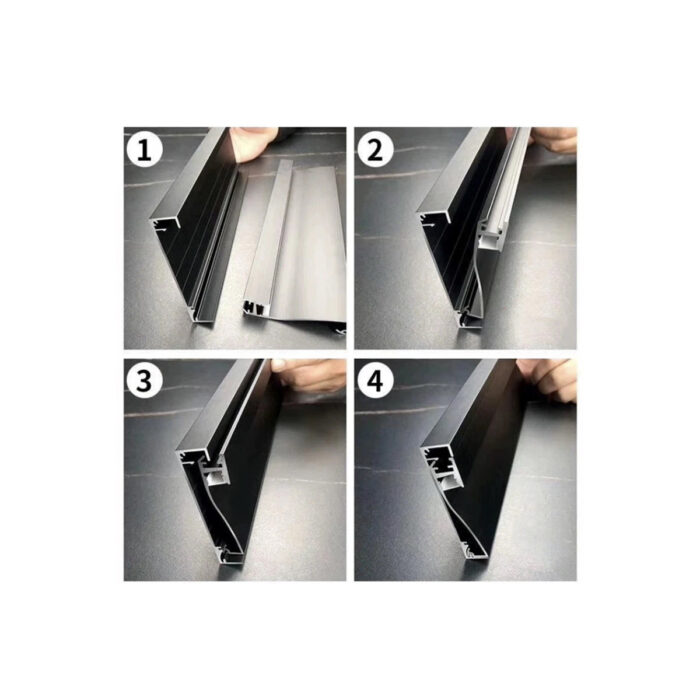 1

2

3

4