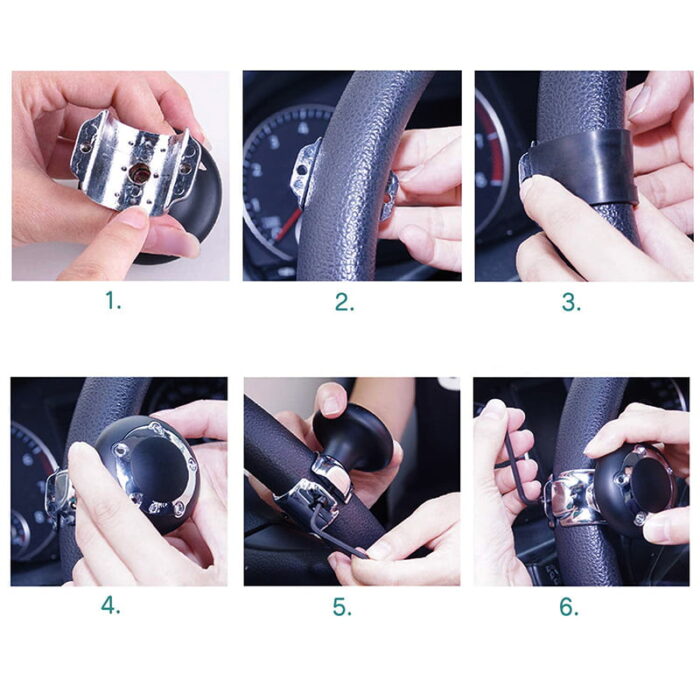 1.

2.

3.

4.

5.

6.